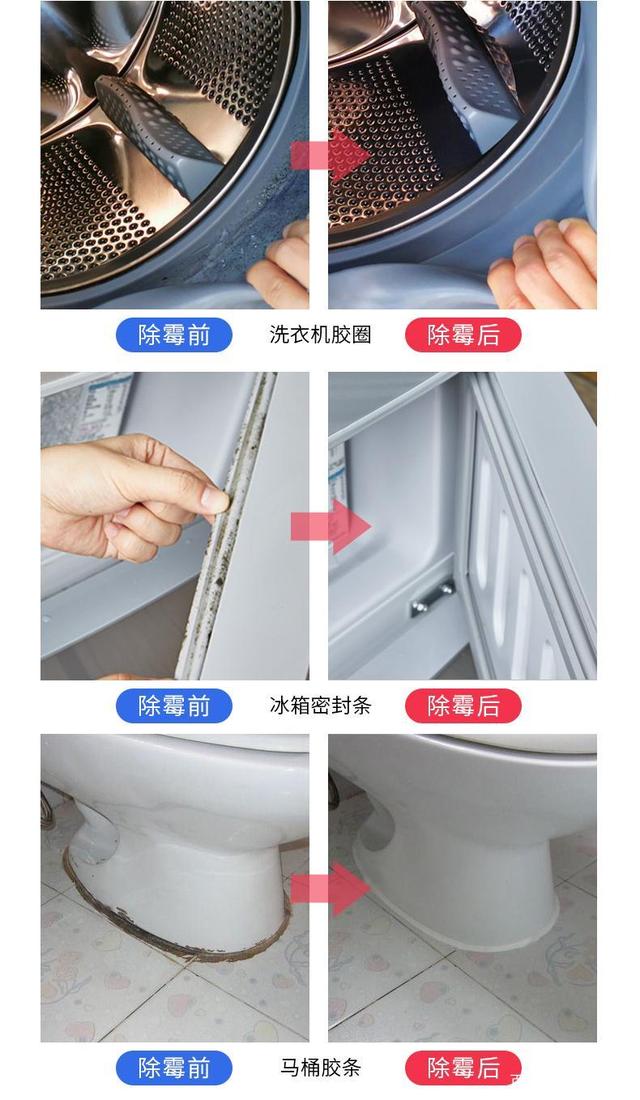 除霉前 洗衣机胶圈 除霉后

除霉前 冰箱密封条 除霉后

除霉前 马桶胶条 除霉后