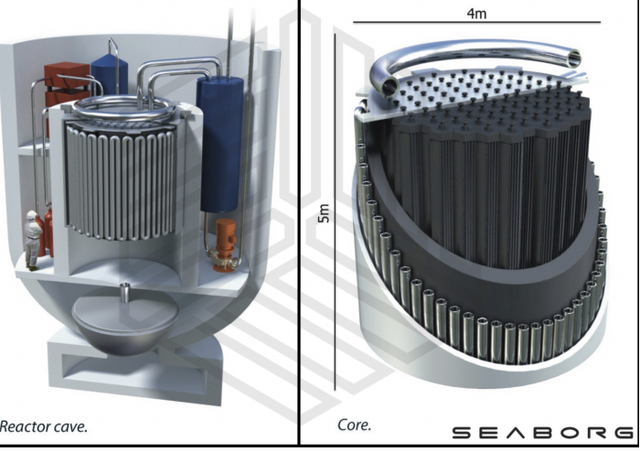 Reactor cave.

4m

5m

Core.

SEABORG