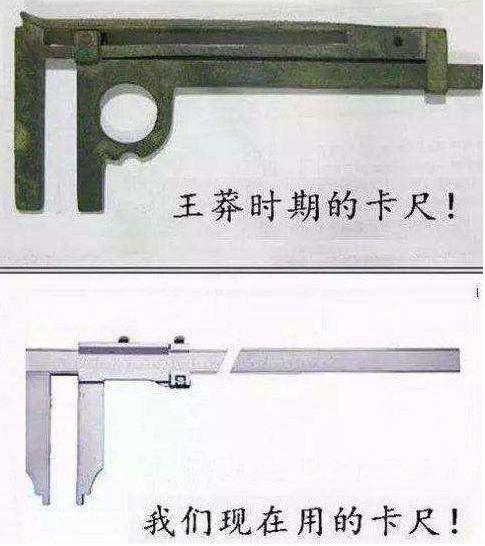 王莽时期的卡尺！

我们现在用的卡尺！