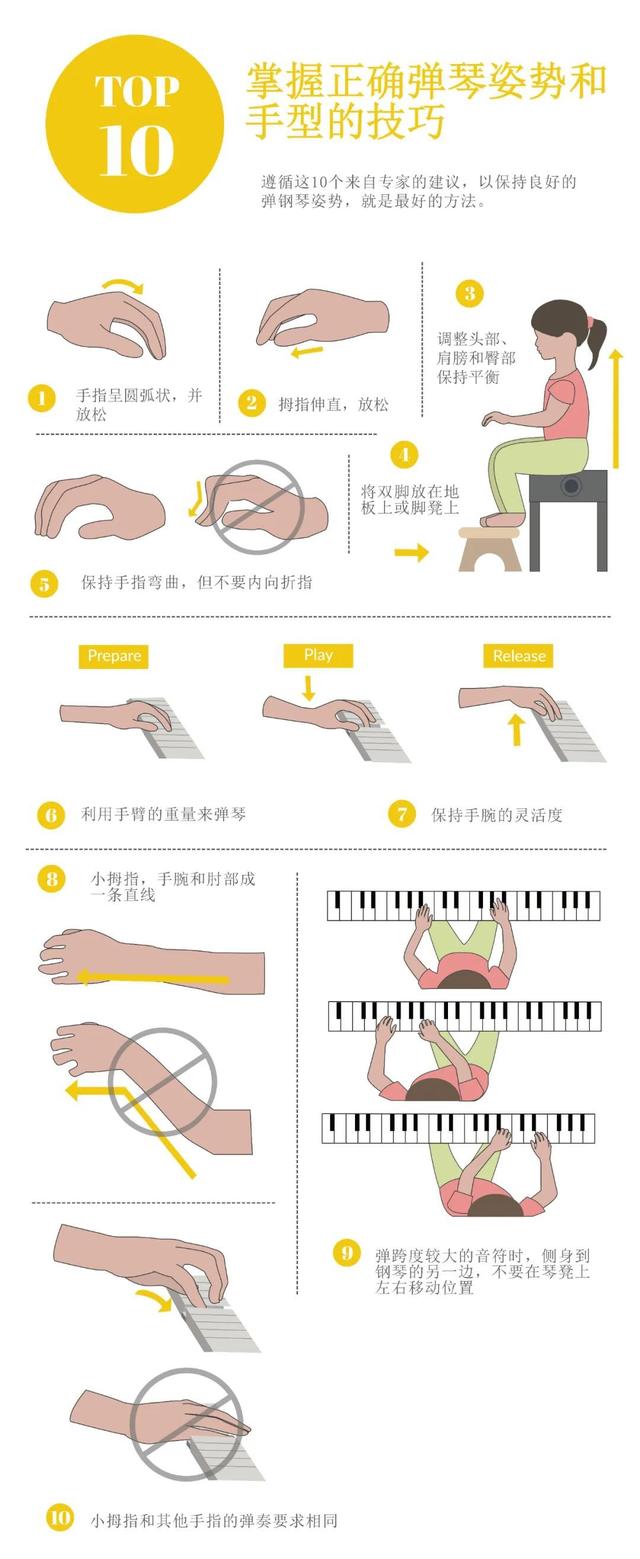 TOP 10

掌握正确弹琴姿势和手型的技巧

遵循这10个来自专家的建议，以保持良好的弹钢琴姿势，就是最好的方法。

1 手指呈圆弧状，并放松

2 拇指伸直，放松

3 调整头部、肩膀和臀部保持平衡

4 将双脚放在地板上或脚凳上

5 保持手指弯曲，但不要内向折指

Prepare

Play

Release

6 利用手臂的重量来弹琴

7 保持手腕的灵活度

8 小拇指，手腕和肘部成一条直线

9 弹跨度较大的音符时，侧身到钢琴的另一边，不要在琴凳上左右移动位置

10 小拇指和其他手指的弹奏要求相同