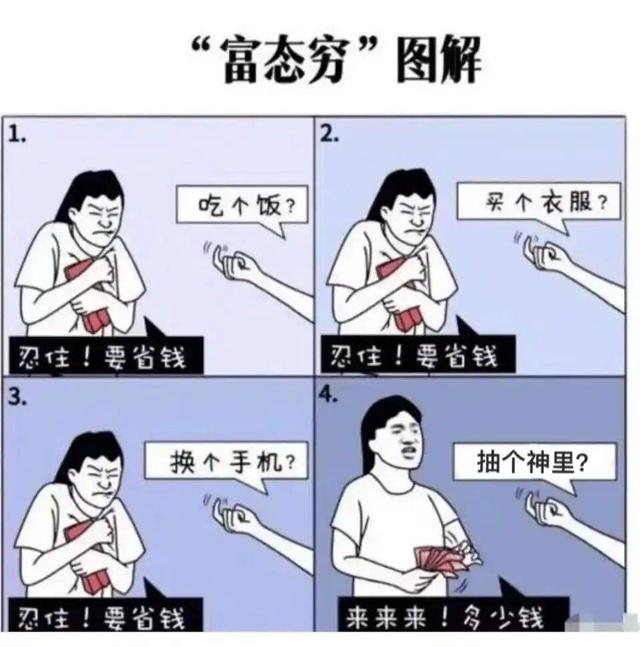 “富态穷”图解

1.

吃个饭？

忍住！要省钱

2.

买个衣服？

忍住！要省钱

3.

换个手机？

忍住！要省钱

4.

抽个神里？

来来来！多少钱