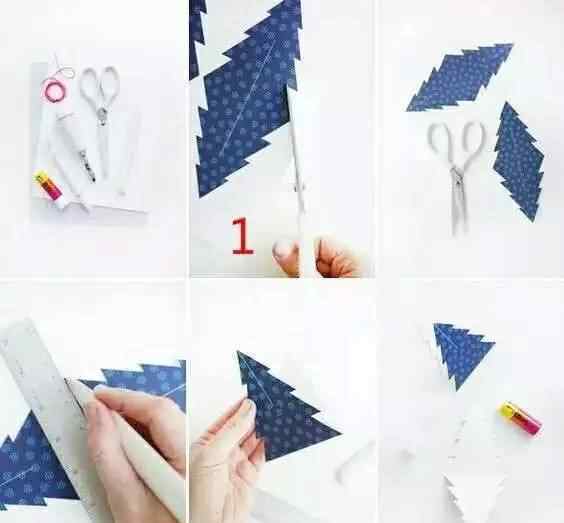 1