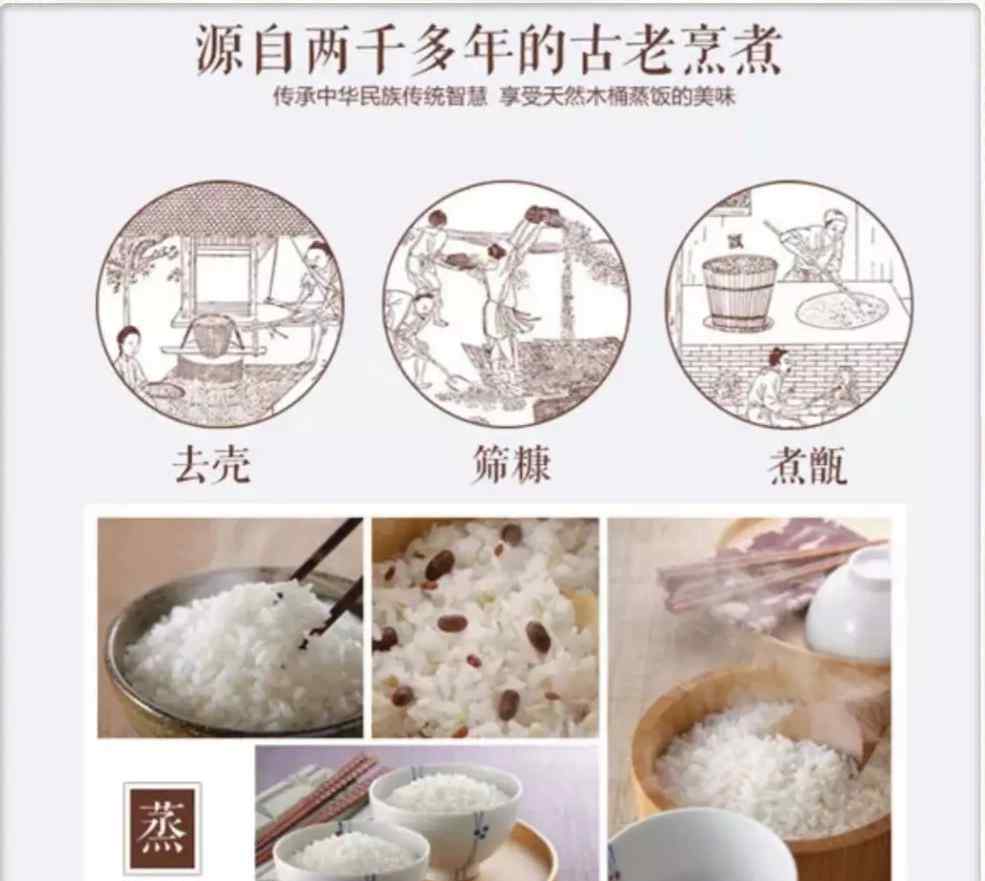 源自两千多年的古老烹煮

传承中华民族传统智慧 享受天然木桶蒸饭的美味

去壳

筛糠

煮甑

蒸