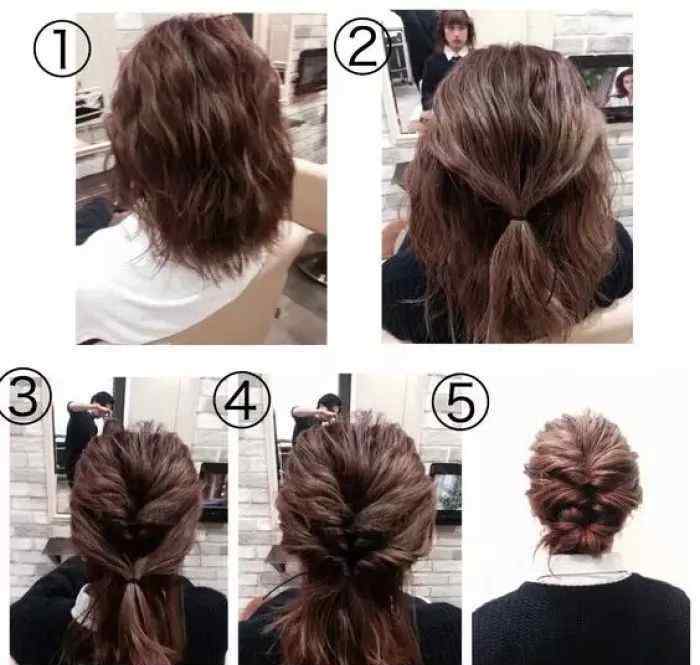 ①
②
③
④
⑤