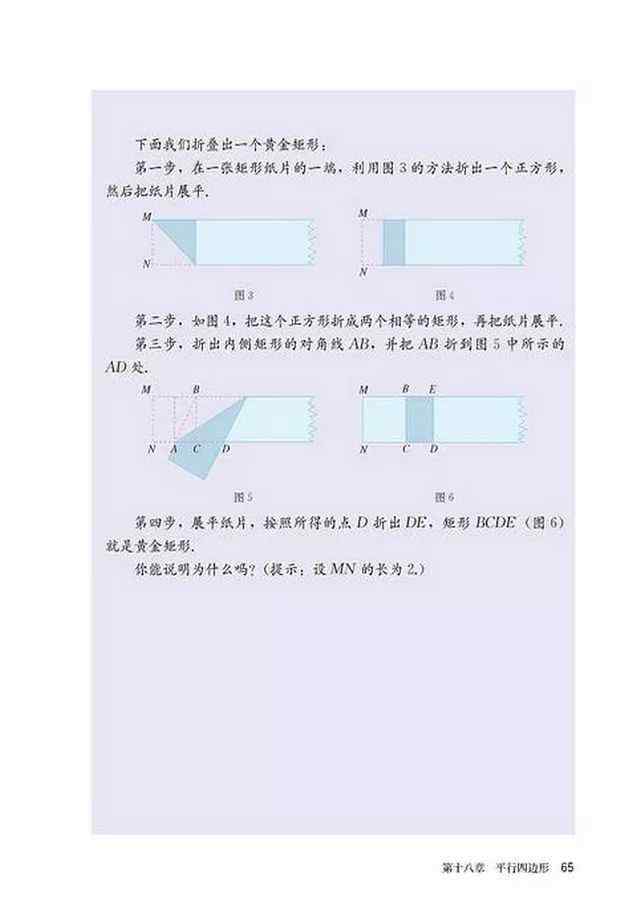 下面我们折叠出一个黄金矩形：

第一步，在一张矩形纸片的一端，利用图 3 的方法折出一个正方形，然后把纸片展平.

M

N

图 3

M

N

图 4

第二步，如图 4，把这个正方形折成两个相等的矩形，再把纸片展平.

第三步，折出内侧矩形的对角线 $AB$，并把 $AB$ 折到图 5 中所示的 $AD$ 处.

M B

N A C D

图 5

M B E

N C D

图 6

第四步，展平纸片，按照所得的点 $D$ 折出 $DE$，矩形 $BCDE$（图 6）就是黄金矩形.

你能说明为什么吗？（提示：设 $MN$ 的长为 2.）

第十八章　平行四边形　65