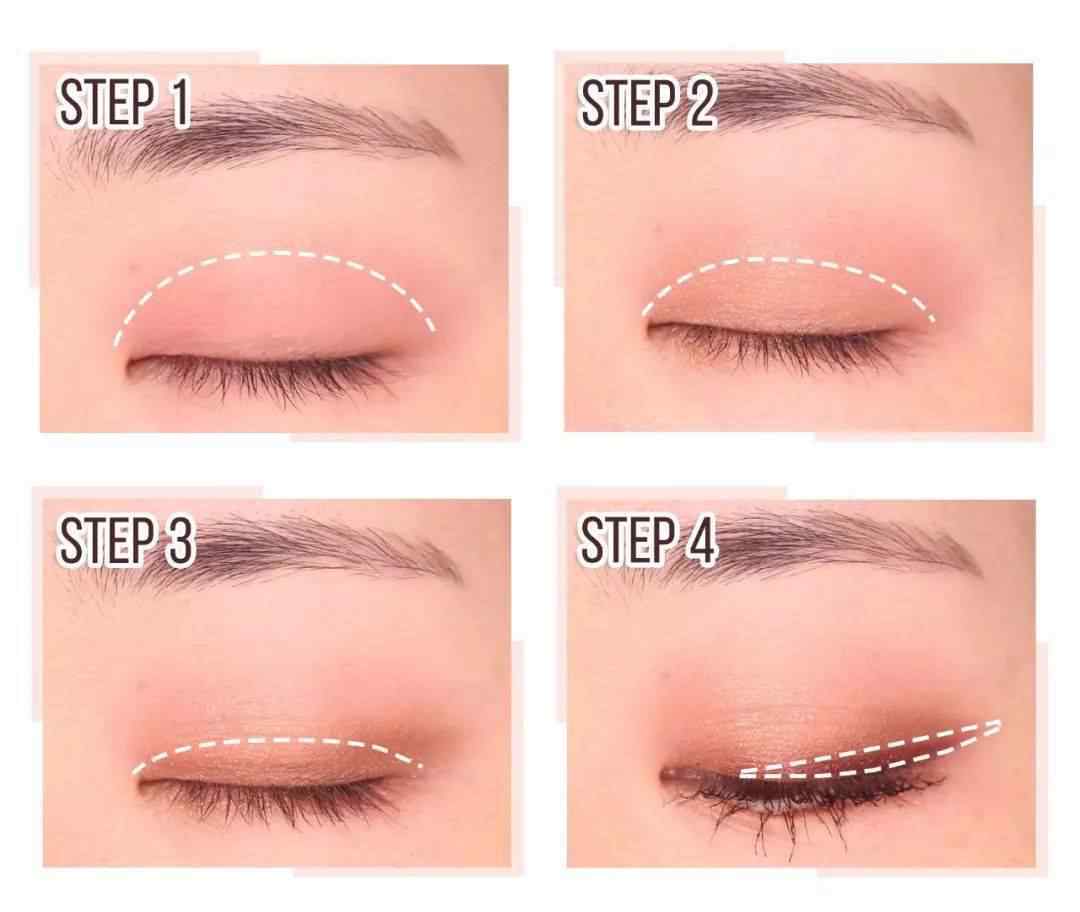 STEP 1

STEP 2

STEP 3

STEP 4