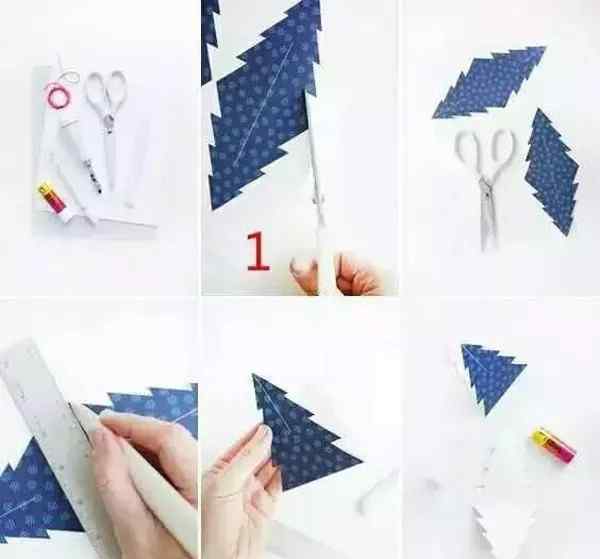 1