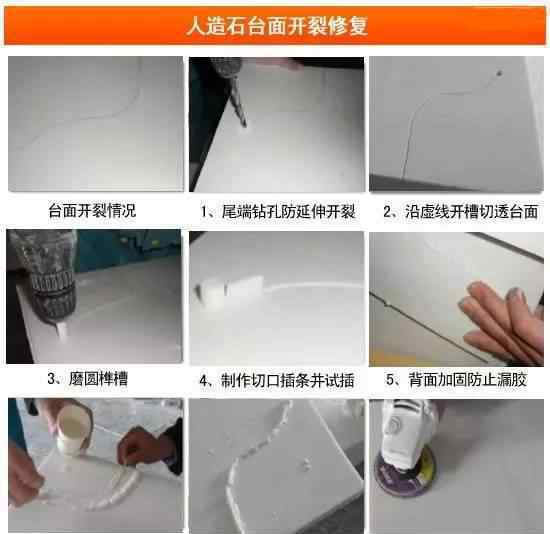 人造石台面开裂修复

台面开裂情况

1、尾端钻孔防延伸开裂

2、沿虚线开槽切透台面

3、磨圆榫槽

4、制作切口插条并试插

5、背面加固防止漏胶