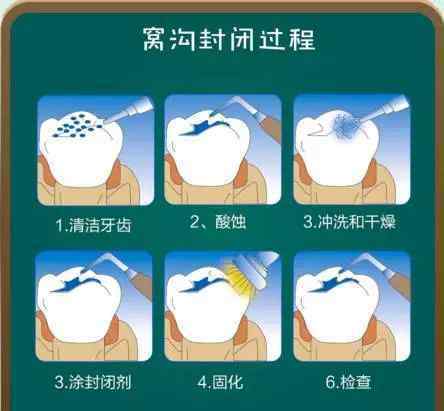 窝沟封闭过程

1.清洁牙齿

2、酸蚀

3.冲洗和干燥

3.涂封闭剂

4.固化

6.检查