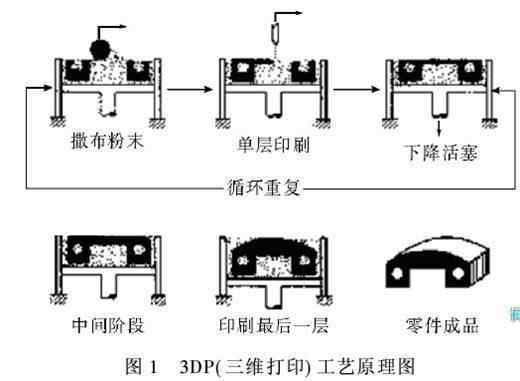 撒布粉末

单层印刷

下降活塞

循环重复

中间阶段

印刷最后一层

零件成品

图 1　3DP(三维打印) 工艺原理图