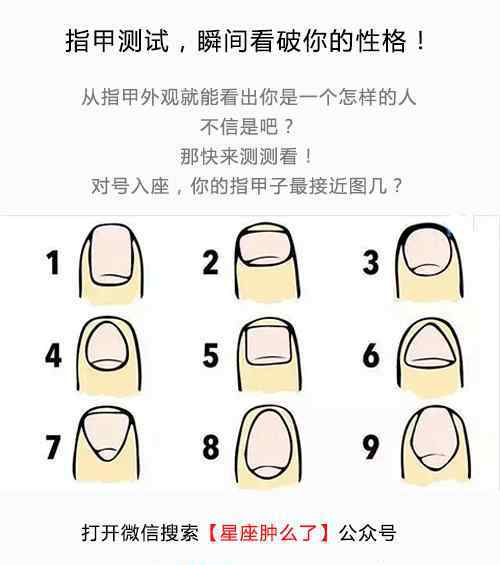 指甲测试，瞬间看破你的性格！

从指甲外观就能看出你是一个怎样的人
不信是吧？
那快来测测看！
对号入座，你的指甲子最接近图几？

1
2
3
4
5
6
7
8
9

打开微信搜索【星座肿么了】公众号