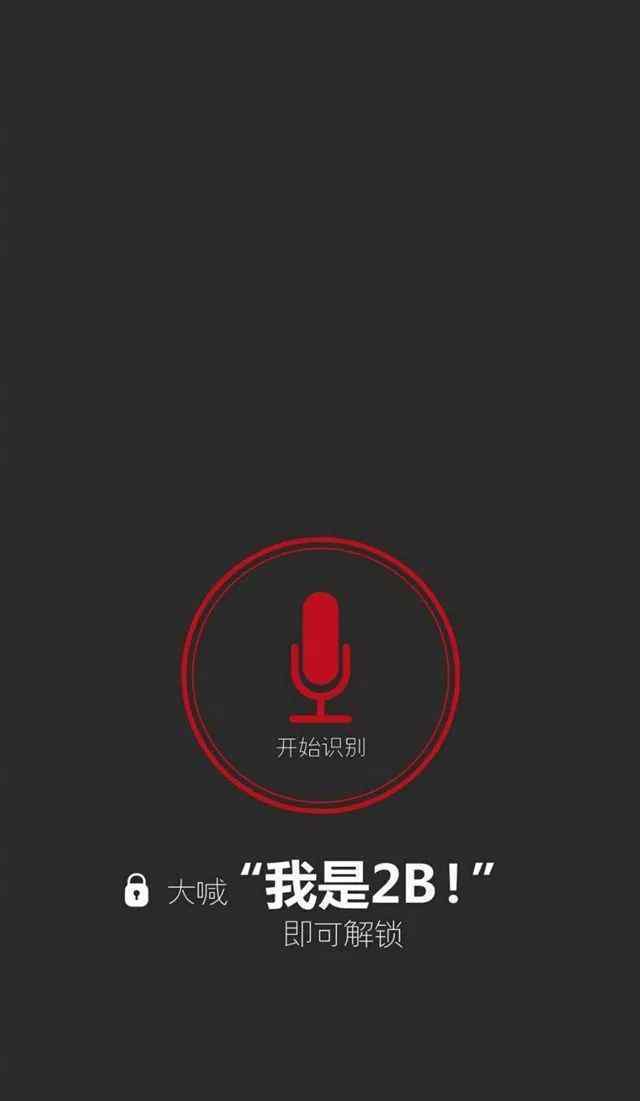 开始识别

大喊“我是2B!”
即可解锁