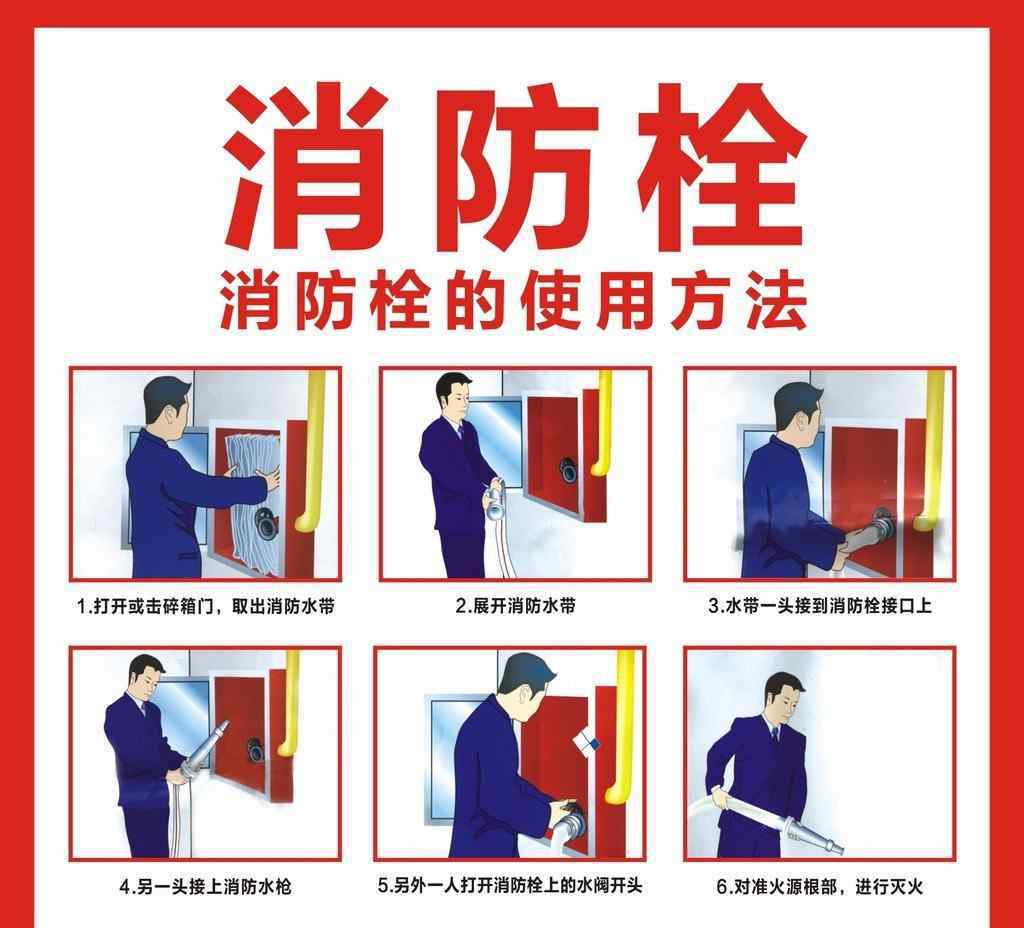 消防栓

消防栓的使用方法

1.打开或击碎箱门，取出消防水带

2.展开消防水带

3.水带一头接到消防栓接口上

4.另一头接上消防水枪

5.另外一人打开消防栓上的水阀开头

6.对准火源根部，进行灭火