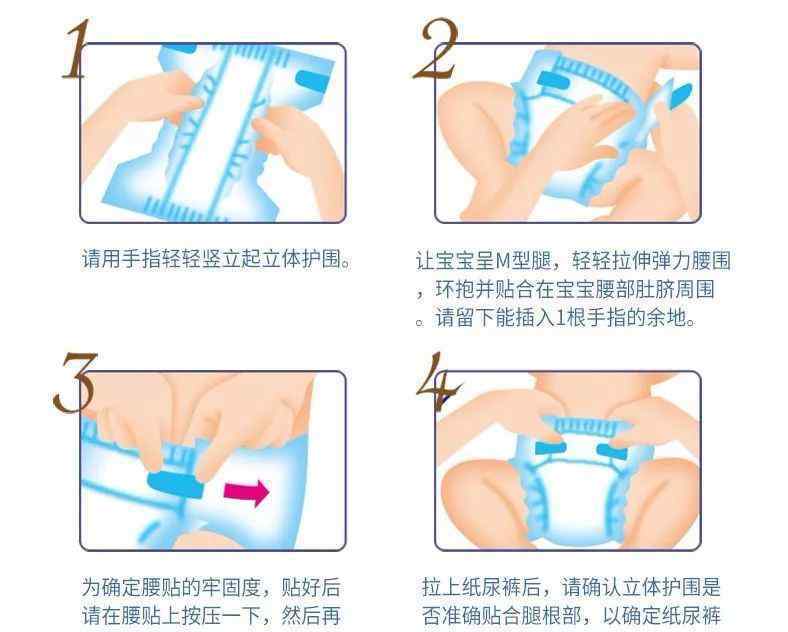 1

请用手指轻轻竖立起立体护围。

2

让宝宝呈M型腿，轻轻拉伸弹力腰围，环抱并贴合在宝宝腰部肚脐周围。请留下能插入1根手指的余地。

3

为确定腰贴的牢固度，贴好后请在腰贴上按压一下，然后再

4

拉上纸尿裤后，请确认立体护围是否准确贴合腿根部，以确定纸尿裤