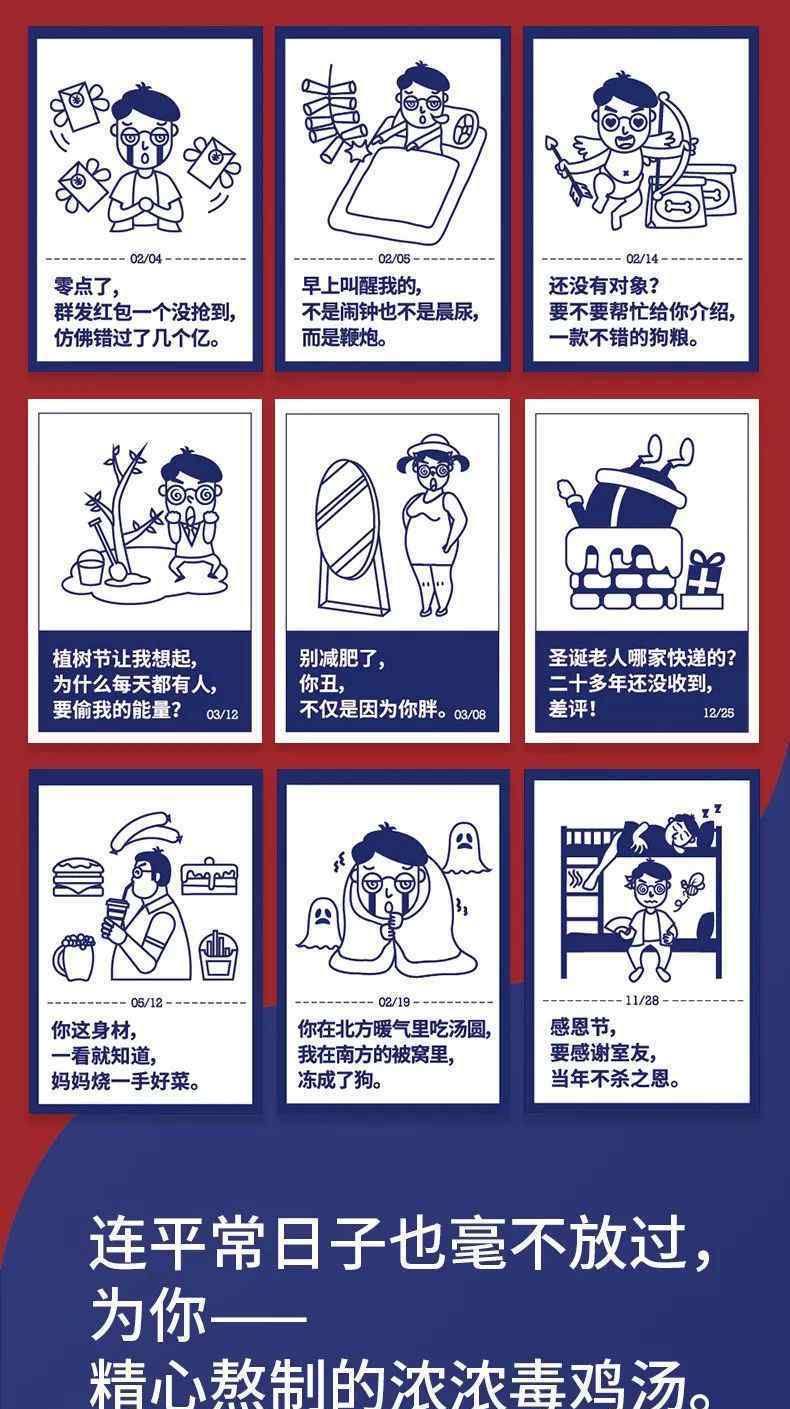 02/04
零点了，
群发红包一个没抢到，
仿佛错过了几个亿。

02/05
早上叫醒我的，
不是闹钟也不是晨尿，
而是鞭炮。

02/14
还没有对象？
要不要帮忙给你介绍，
一款不错的狗粮。

植树节让我想起，
为什么每天都有人，
要偷我的能量？ 03/12

别减肥了，
你丑，
不仅是因为你胖。 03/08

圣诞老人哪家快递的？
二十多年还没收到，
差评！ 12/25

05/12
你这身材，
一看就知道，
妈妈烧一手好菜。

02/19
你在北方暖气里吃汤圆，
我在南方的被窝里，
冻成了狗。

11/28
感恩节，
要感谢室友，
当年不杀之恩。

连平常日子也毫不放过，
为你——
精心熬制的浓浓毒鸡汤。