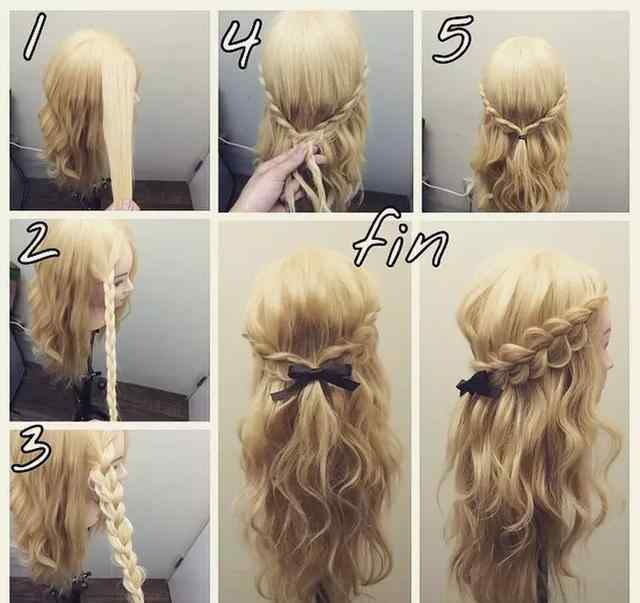 1
4
5
2
fin
3