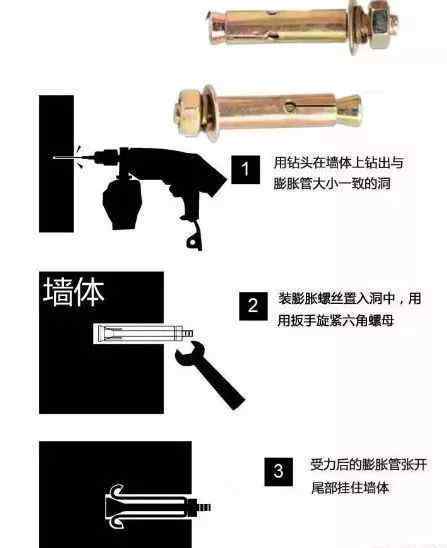 1
用钻头在墙体上钻出与膨胀管大小一致的洞

墙体

2
装膨胀螺丝置入洞中，用用扳手旋紧六角螺母

3
受力后的膨胀管张开尾部挂住墙体