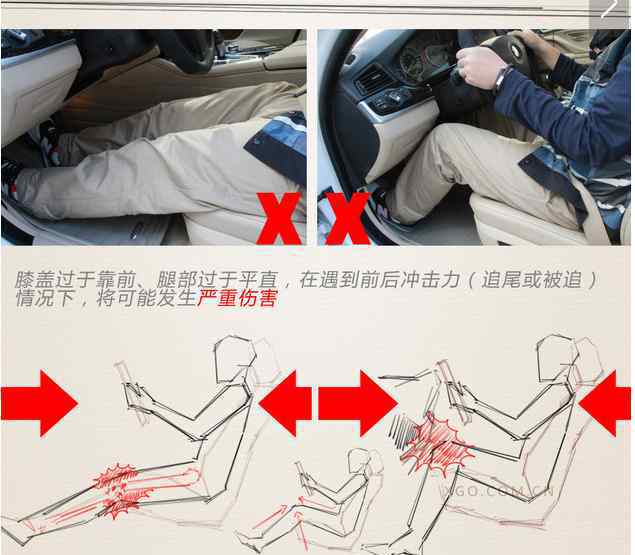 X X

膝盖过于靠前、腿部过于平直，在遇到前后冲击力（追尾或被追）情况下，将可能发生严重伤害

XGO.COM.CN