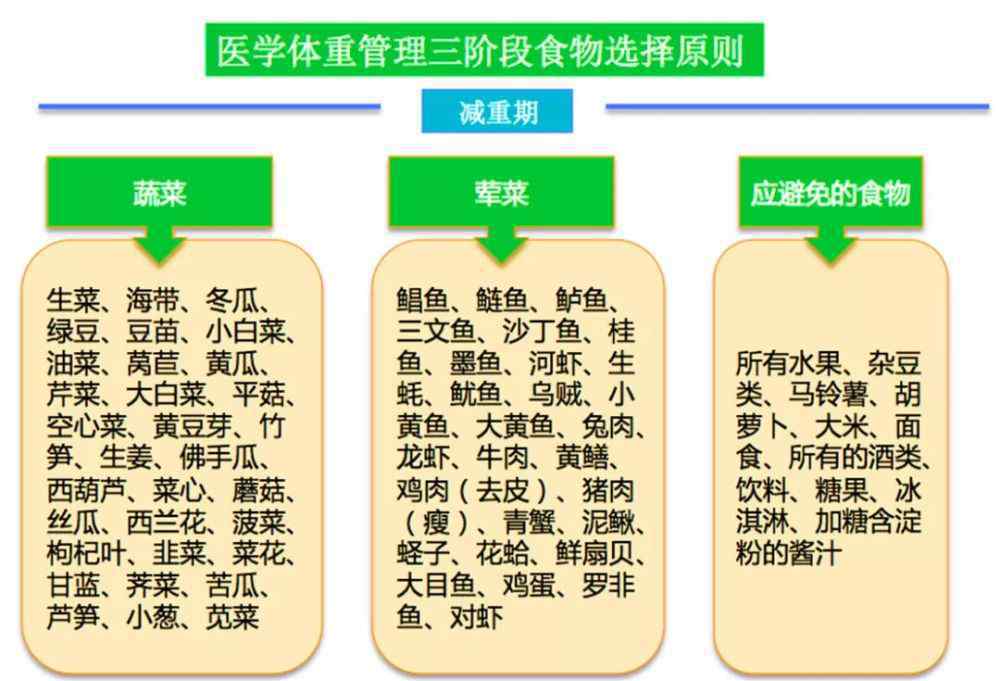 医学体重管理三阶段食物选择原则

减重期

蔬菜

生菜、海带、冬瓜、绿豆、豆苗、小白菜、油菜、莴苣、黄瓜、芹菜、大白菜、平菇、空心菜、黄豆芽、竹笋、生姜、佛手瓜、西葫芦、菜心、蘑菇、丝瓜、西兰花、菠菜、枸杞叶、韭菜、菜花、甘蓝、荠菜、苦瓜、芦笋、小葱、苋菜

荤菜

鲳鱼、鲢鱼、鲈鱼、三文鱼、沙丁鱼、桂鱼、墨鱼、河虾、生蚝、鱿鱼、乌贼、小黄鱼、大黄鱼、兔肉、龙虾、牛肉、黄鳝、鸡肉（去皮）、猪肉（瘦）、青蟹、泥鳅、蛏子、花蛤、鲜扇贝、大目鱼、鸡蛋、罗非鱼、对虾

应避免的食物

所有水果、杂豆类、马铃薯、胡萝卜、大米、面食、所有的酒类、饮料、糖果、冰淇淋、加糖含淀粉的酱汁