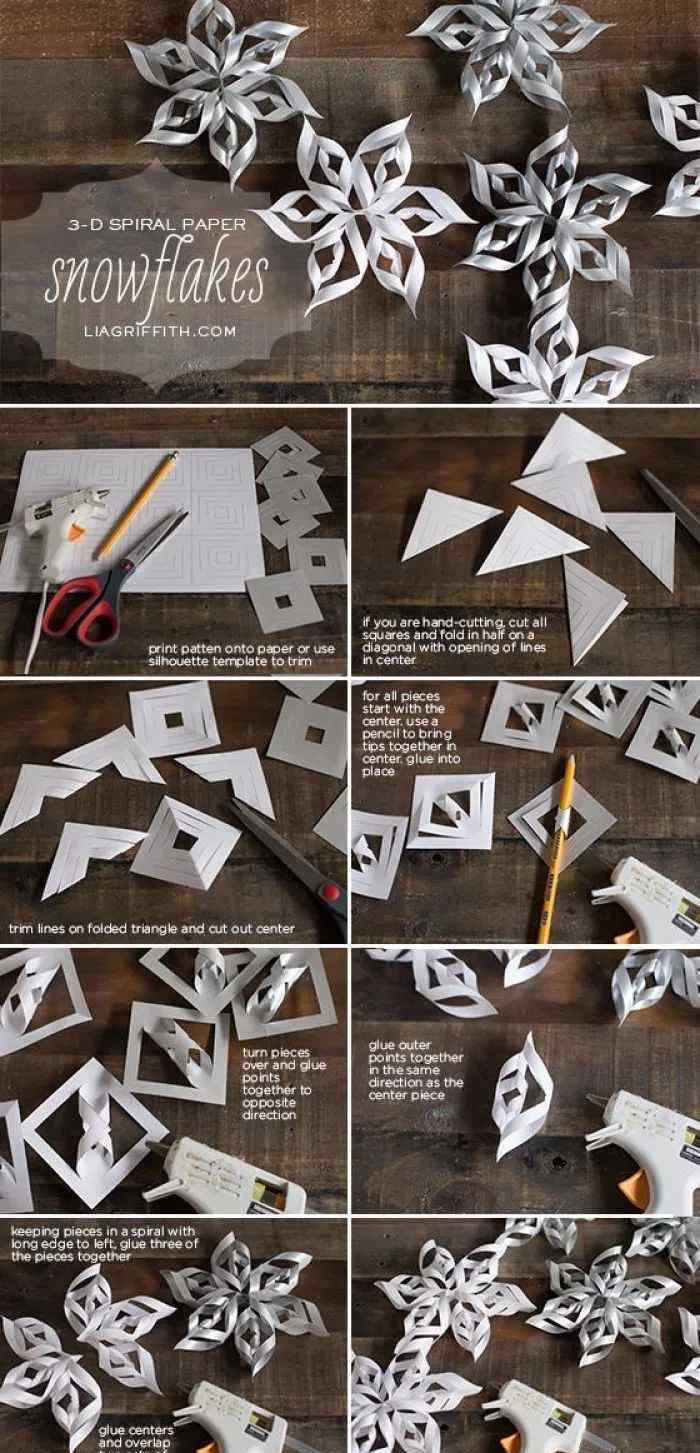 3-D SPIRAL PAPER
snowflakes
LIAGRIFFITH.COM

print patten onto paper or use silhouette template to trim

if you are hand-cutting, cut all squares and fold in half on a diagonal with opening of lines in center

trim lines on folded triangle and cut out center

for all pieces start with the center. use a pencil to bring tips together in center. glue into place

turn pieces over and glue points together to opposite direction

glue outer points together in the same direction as the center piece

keeping pieces in a spiral with long edge to left, glue three of the pieces together

glue centers and overlap