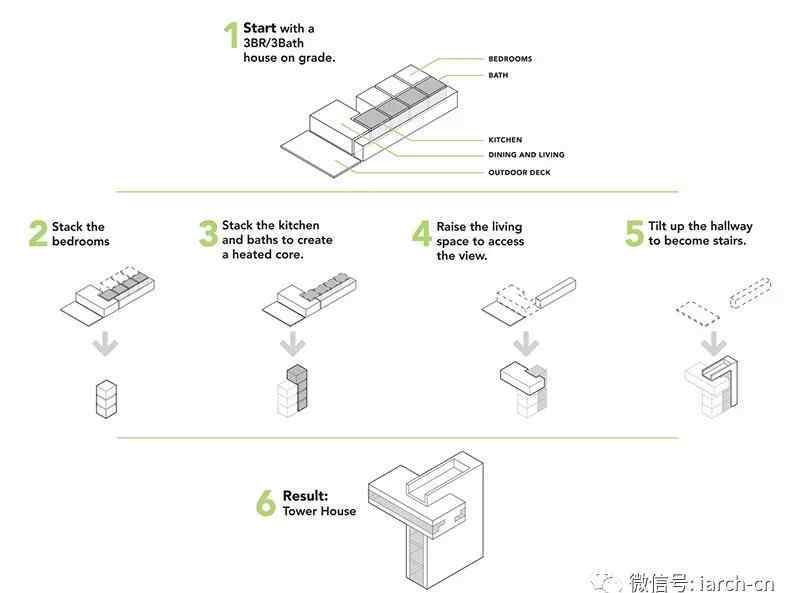 1 Start with a 3BR/3Bath house on grade.

BEDROOMS
BATH
KITCHEN
DINING AND LIVING
OUTDOOR DECK

2 Stack the bedrooms

3 Stack the kitchen and baths to create a heated core.

4 Raise the living space to access the view.

5 Tilt up the hallway to become stairs.

6 Result: Tower House

微信号: iarch-cn