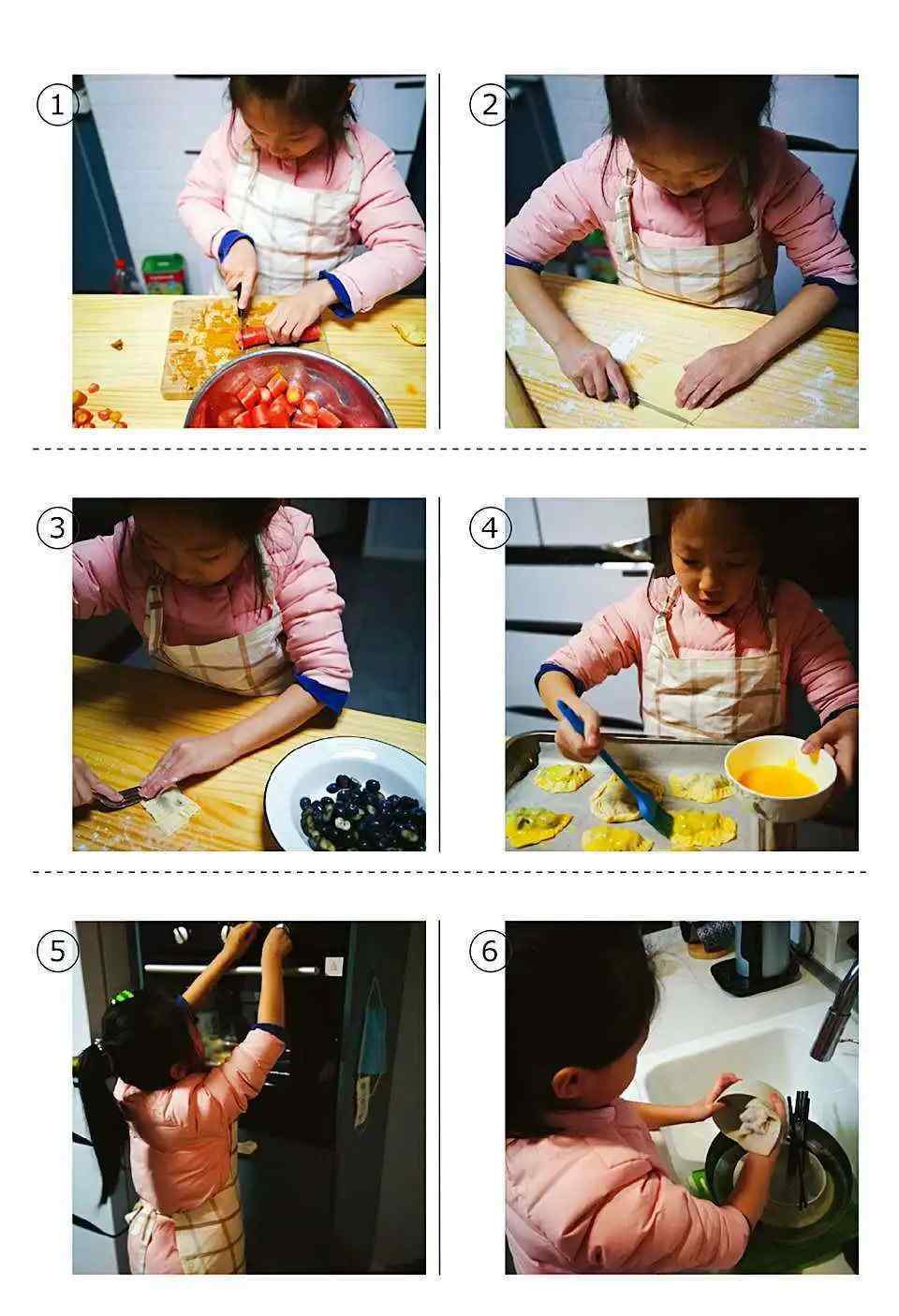 ①
②
③
④
⑤
⑥