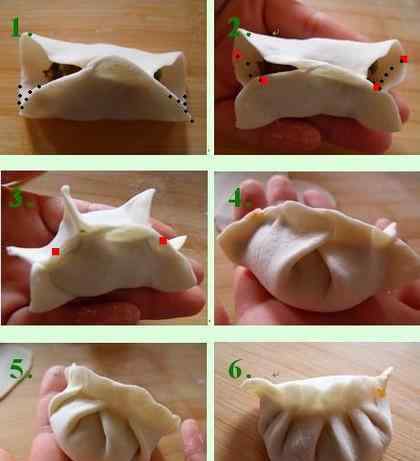 1.

2.

3.

4.

5.

6.