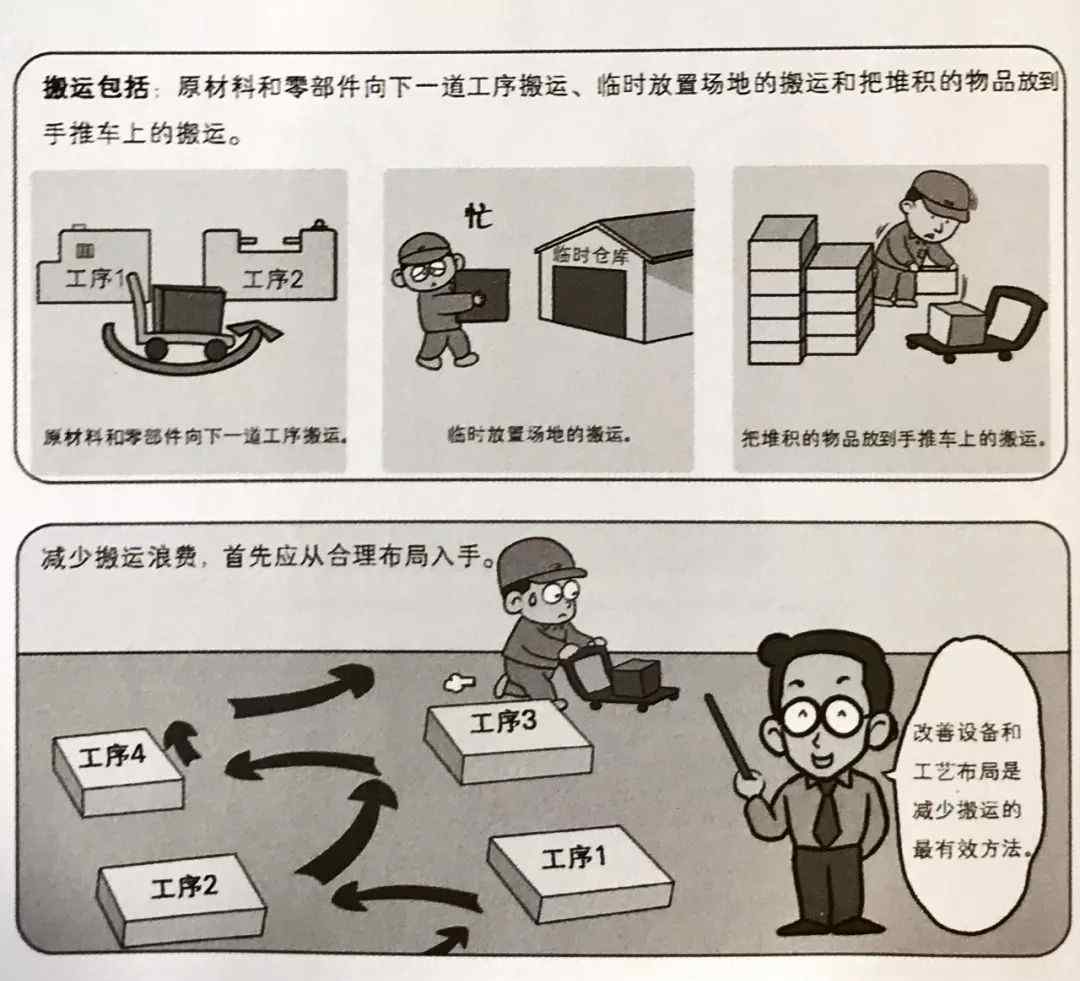 搬运包括：原材料和零部件向下一道工序搬运、临时放置场地的搬运和把堆积的物品放到手推车上的搬运。

工序1

工序2

原材料和零部件向下一道工序搬运。

忙

临时仓库

临时放置场地的搬运。

把堆积的物品放到手推车上的搬运。

减少搬运浪费，首先应从合理布局入手。

工序4

工序3

工序2

工序1

改善设备和工艺布局是减少搬运的最有效方法。