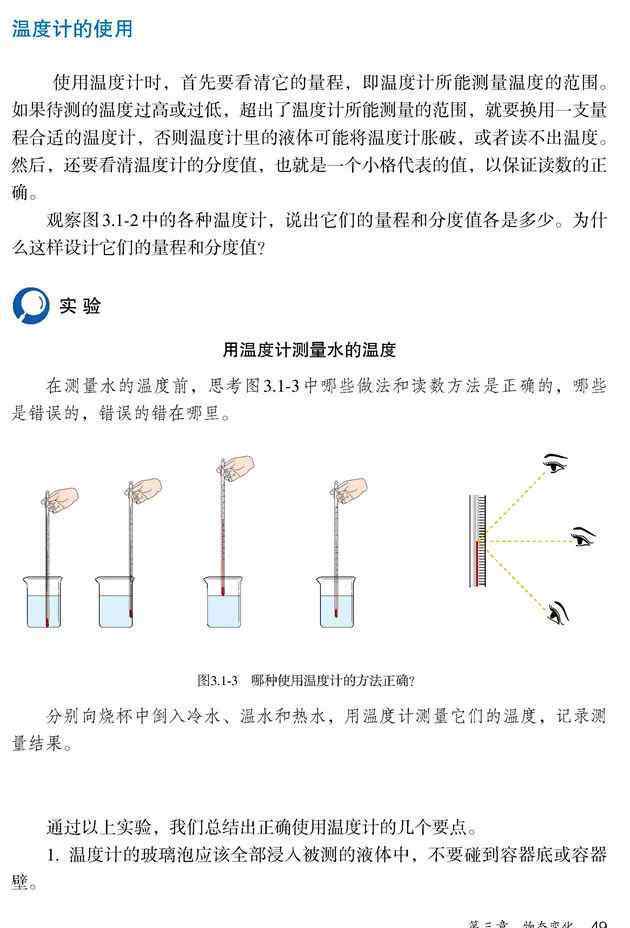 温度计的使用

使用温度计时，首先要看清它的量程，即温度计所能测量温度的范围。如果待测的温度过高或过低，超出了温度计所能测量的范围，就要换用一支量程合适的温度计，否则温度计里的液体可能将温度计胀破，或者读不出温度。然后，还要看清温度计的分度值，也就是一个小格代表的值，以保证读数的正确。

观察图3.1-2中的各种温度计，说出它们的量程和分度值各是多少。为什么这样设计它们的量程和分度值？

实验

用温度计测量水的温度

在测量水的温度前，思考图3.1-3中哪些做法和读数方法是正确的，哪些是错误的，错误的错在哪里。

图3.1-3 哪种使用温度计的方法正确？

分别向烧杯中倒入冷水、温水和热水，用温度计测量它们的温度，记录测量结果。

通过以上实验，我们总结出正确使用温度计的几个要点。

1. 温度计的玻璃泡应该全部浸入被测的液体中，不要碰到容器底或容器壁。

第三章 物态变化 49