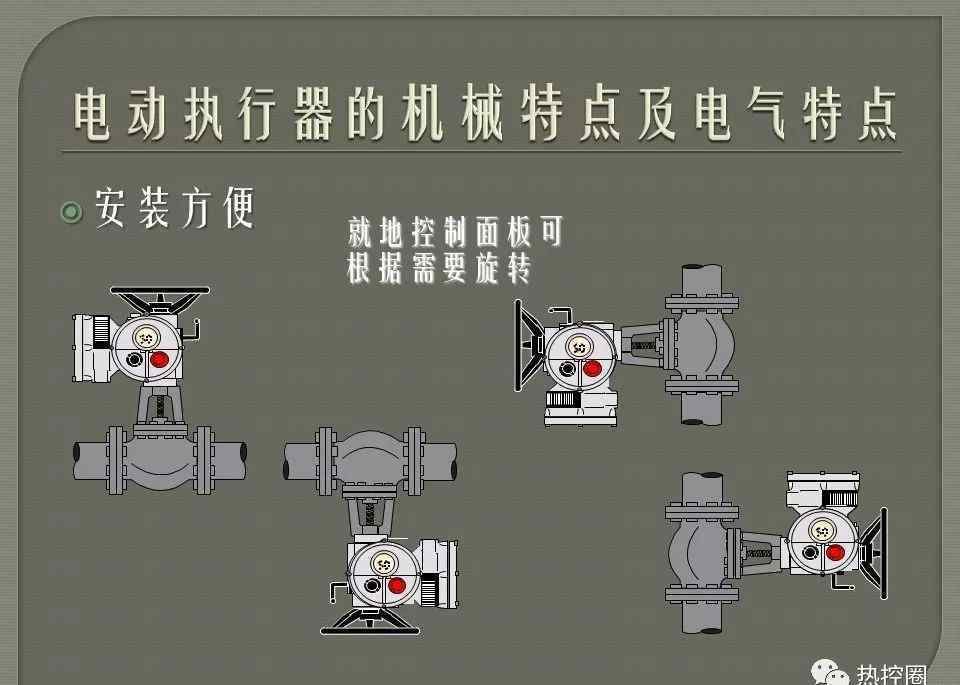 电动执行器的机械特点及电气特点

安装方便

就地控制面板可根据需要旋转

热控圈