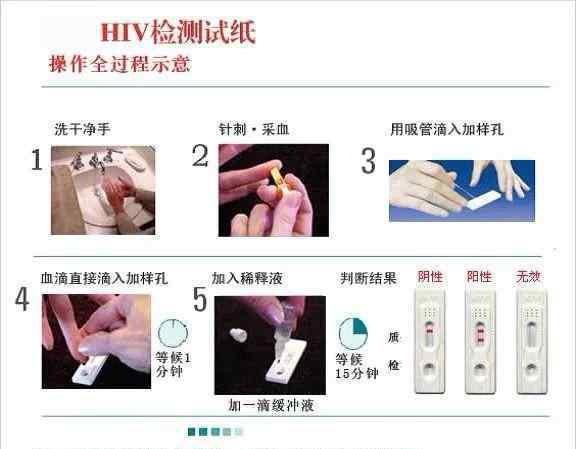 HIV检测试纸
操作全过程示意

洗干净手
1

针刺·采血
2

用吸管滴入加样孔
3

血滴直接滴入加样孔
4
等候1分钟

加入稀释液
5
加一滴缓冲液

判断结果
等候15分钟
质
检

阴性
阳性
无效