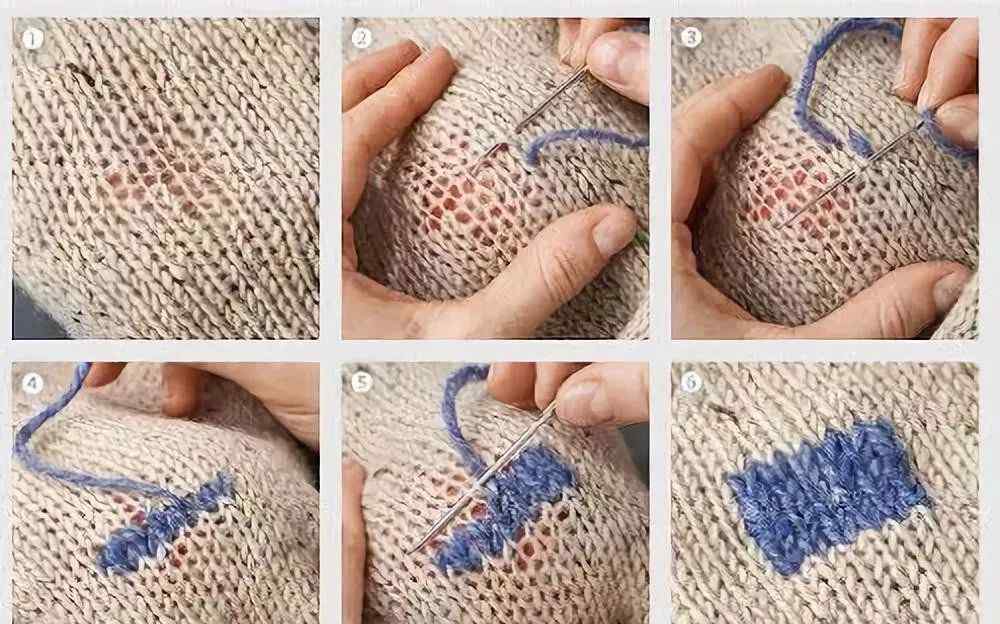 1

2

3

4

5

6