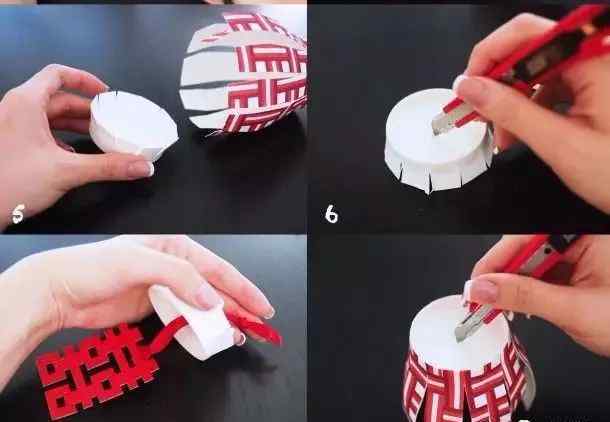 5

6