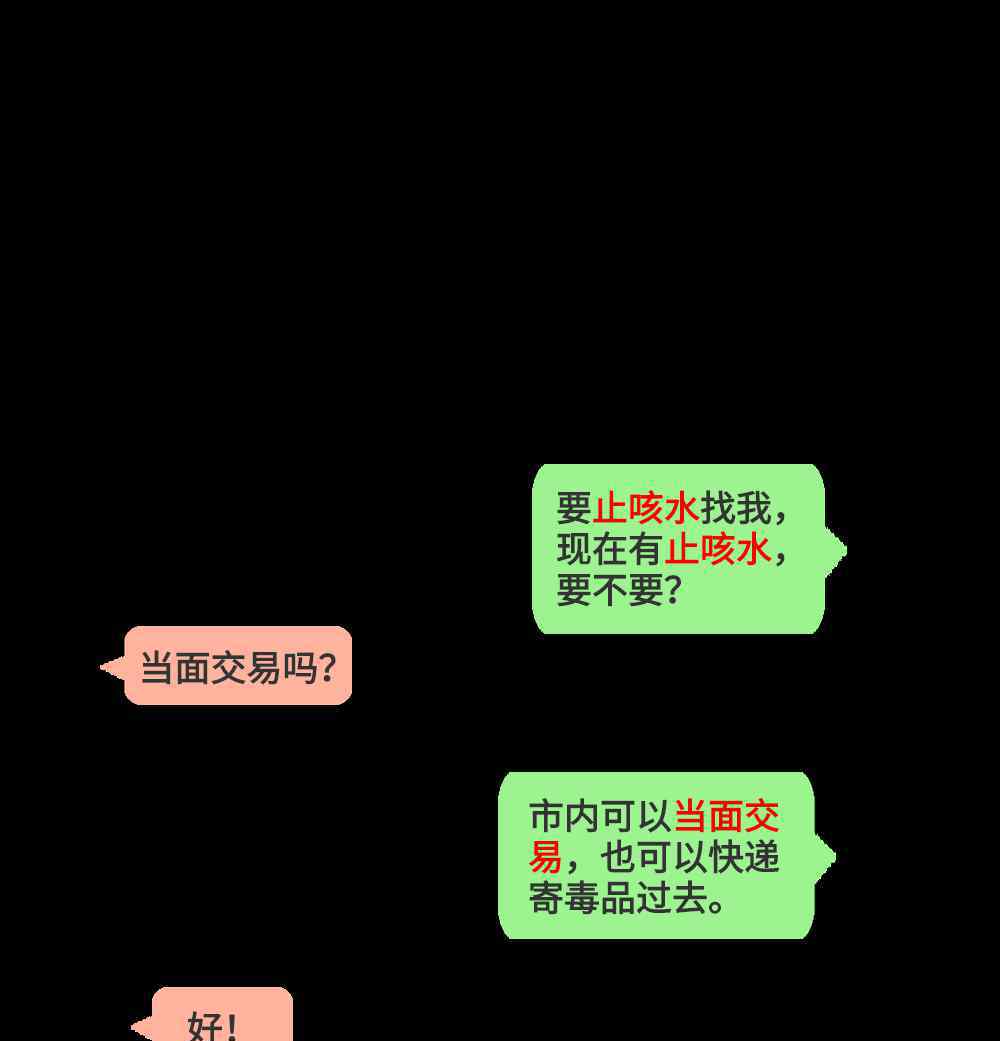 要止咳水找我，现在有止咳水，要不要？

当面交易吗？

市内可以当面交易，也可以快递寄毒品过去。

好！