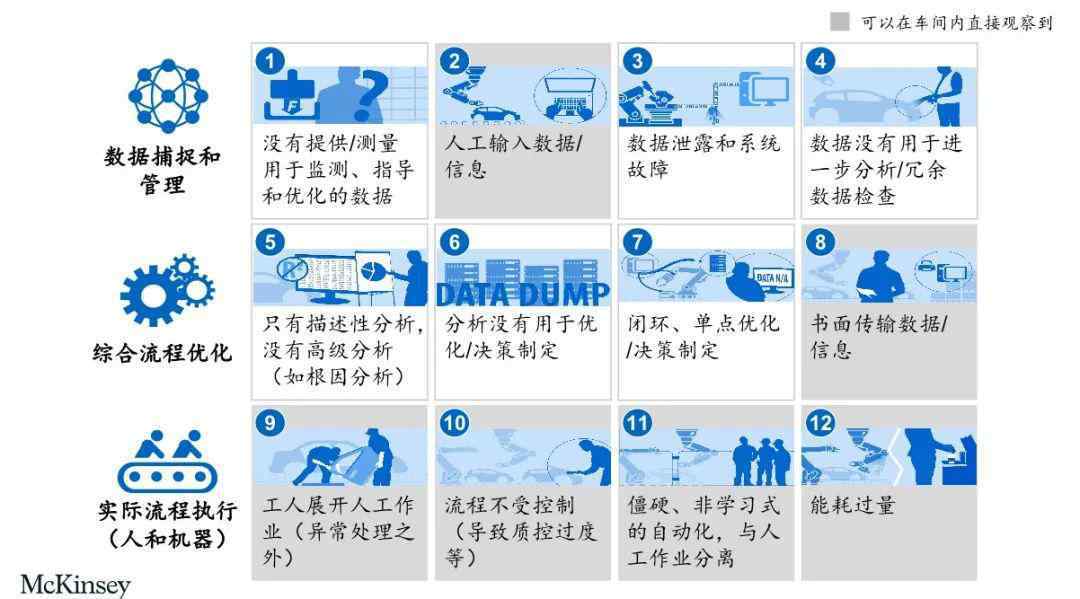 可以在车间内直接观察到

数据捕捉和管理

1
没有提供/测量用于监测、指导和优化的数据

2
人工输入数据/信息

3
数据泄露和系统故障

4
数据没有用于进一步分析/冗余数据检查

综合流程优化

5
只有描述性分析，没有高级分析（如根因分析）

6
DATA DUMP
分析没有用于优化/决策制定

7
DATA N/A
闭环、单点优化/决策制定

8
书面传输数据/信息

实际流程执行（人和机器）

9
工人展开人工作业（异常处理之外）

10
流程不受控制（导致质控过度等）

11
僵硬、非学习式的自动化，与人工作业分离

12
能耗过量

McKinsey