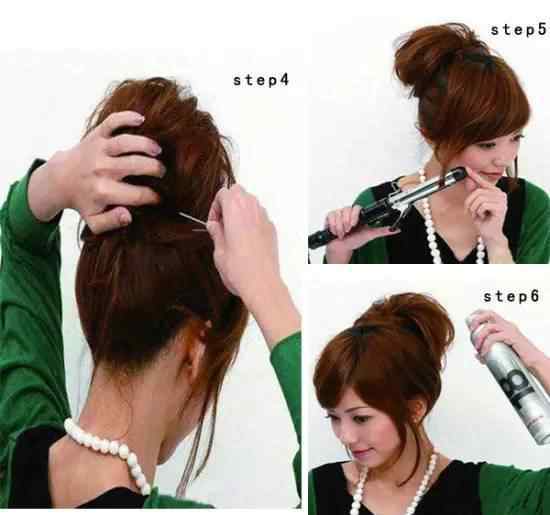 step4

step5

step6