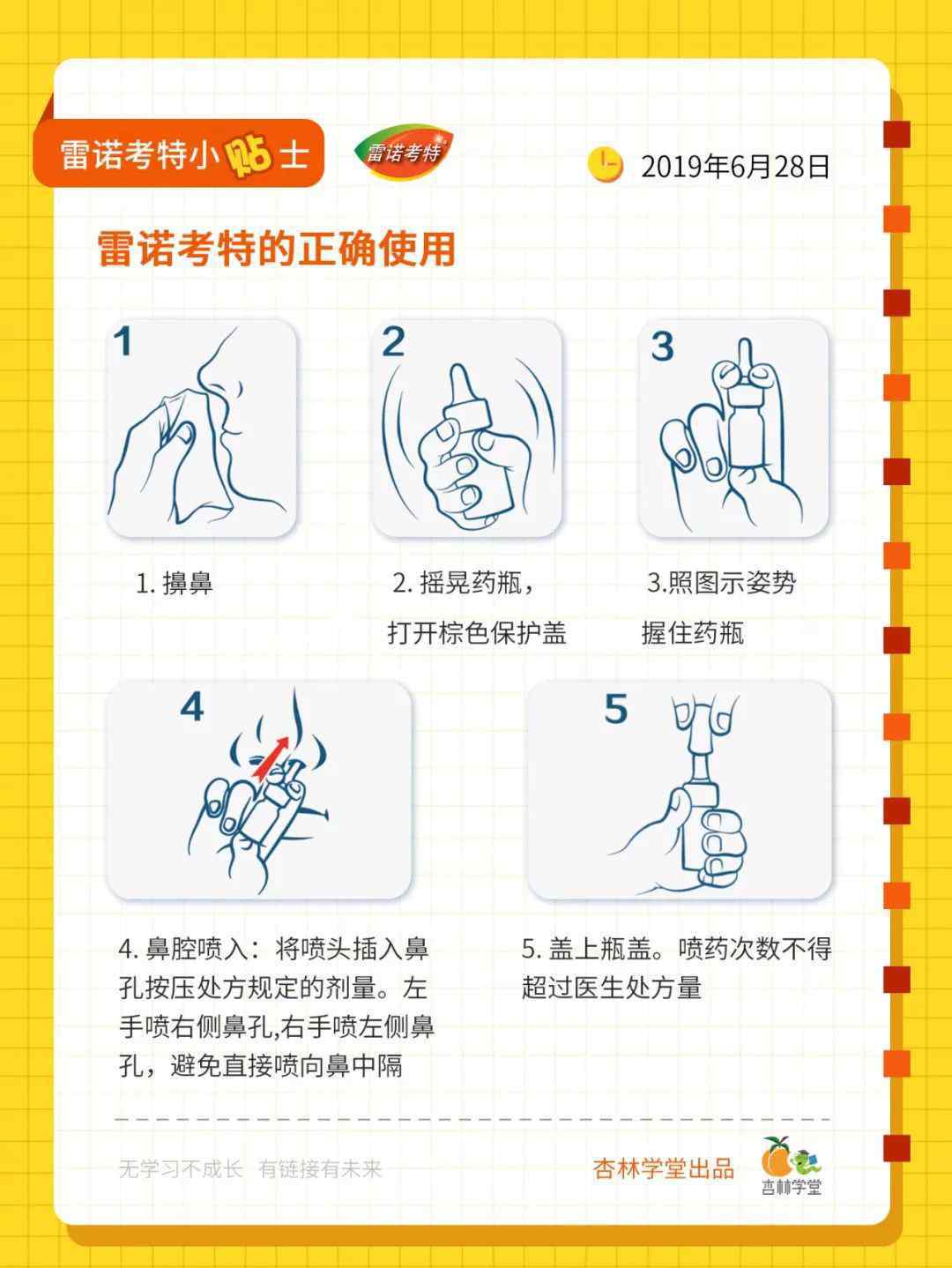 雷诺考特小贴士

雷诺考特

2019年6月28日

雷诺考特的正确使用

1

2

3

1. 擤鼻

2. 摇晃药瓶，打开棕色保护盖

3.照图示姿势握住药瓶

4

5

4. 鼻腔喷入：将喷头插入鼻孔按压处方规定的剂量。左手喷右侧鼻孔,右手喷左侧鼻孔，避免直接喷向鼻中隔

5. 盖上瓶盖。喷药次数不得超过医生处方量

无学习不成长 有链接有未来

杏林学堂出品

杏林学堂