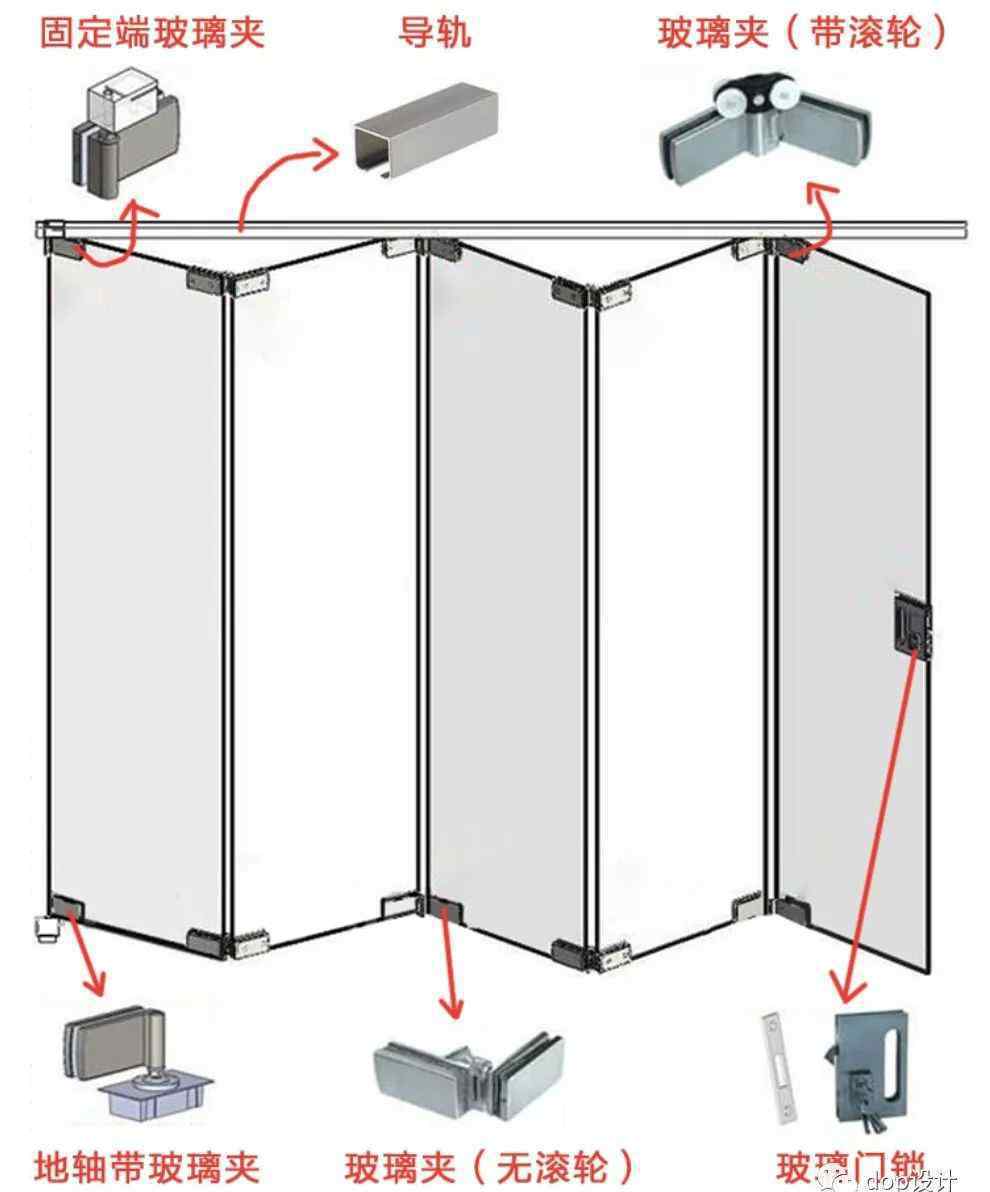 固定端玻璃夹

导轨

玻璃夹（带滚轮）

地轴带玻璃夹

玻璃夹（无滚轮）

玻璃门锁

dop设计