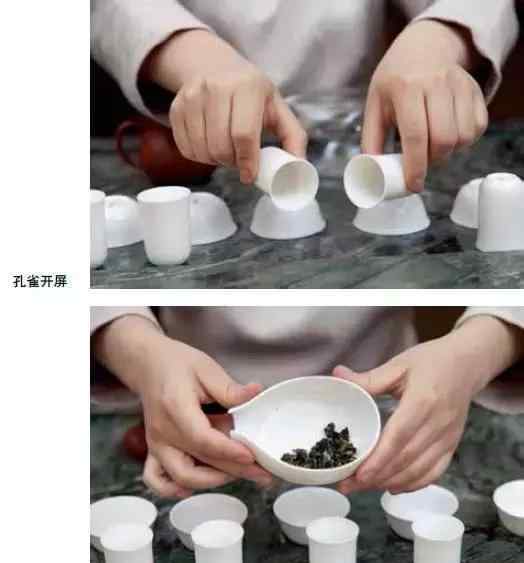 孔雀开屏