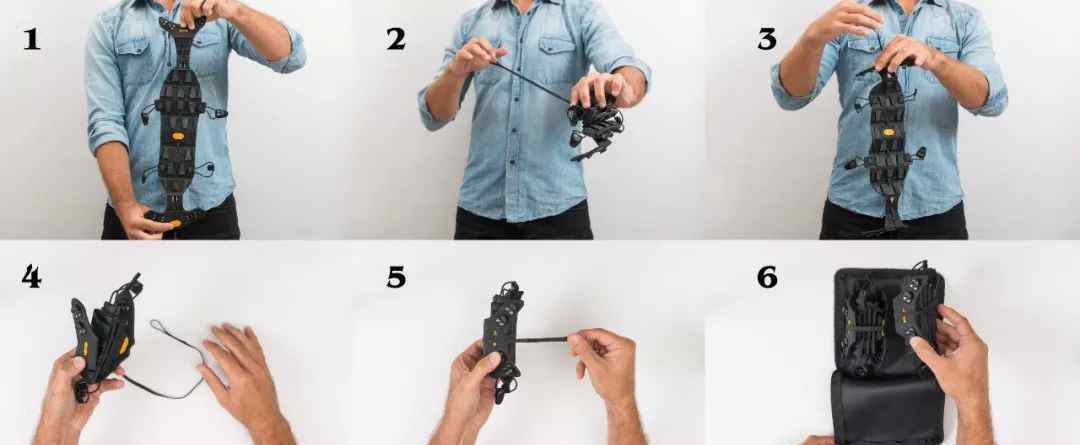 1

2

3

4

5

6