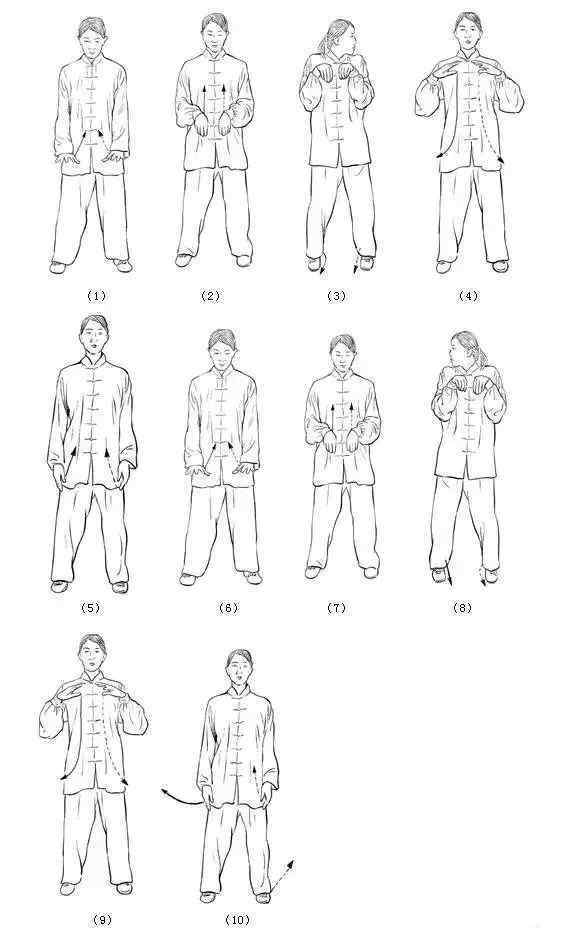 (1)
(2)
(3)
(4)
(5)
(6)
(7)
(8)
(9)
(10)