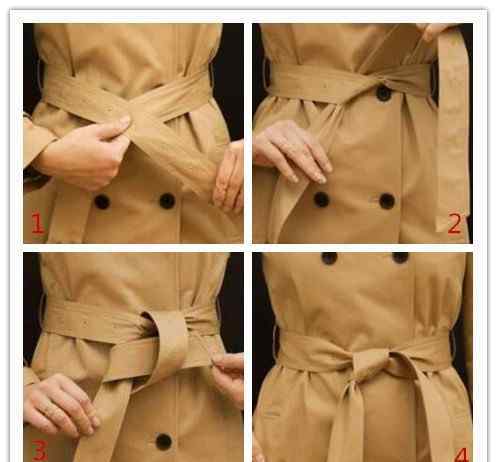 1
2
3
4