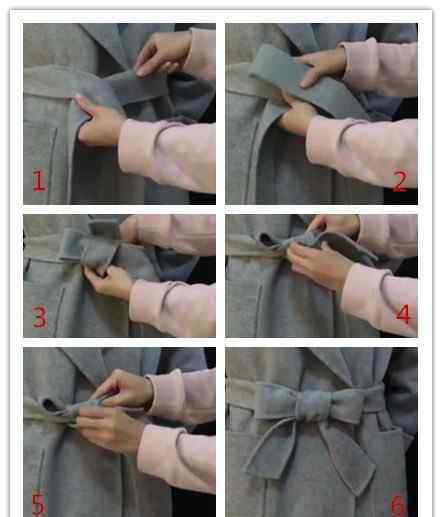 1
2
3
4
5
6