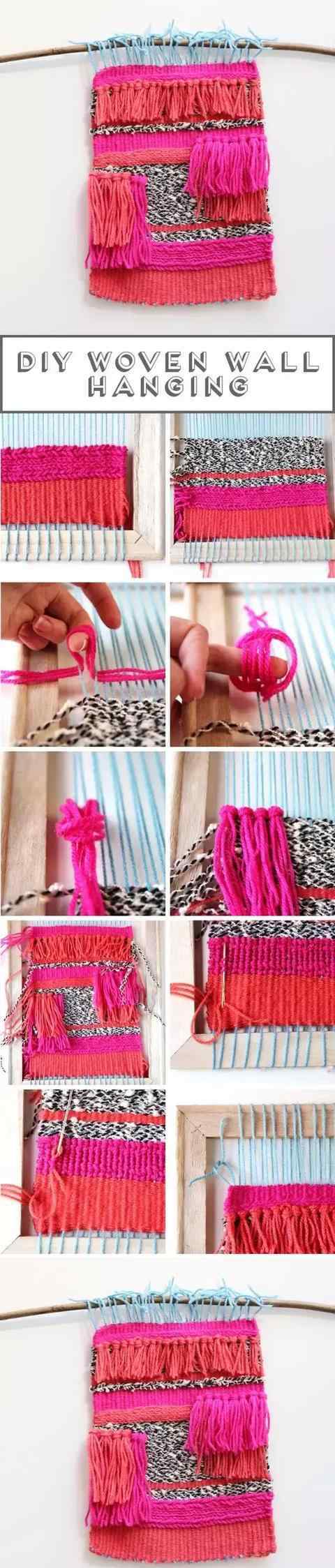 DIY WOVEN WALL HANGING