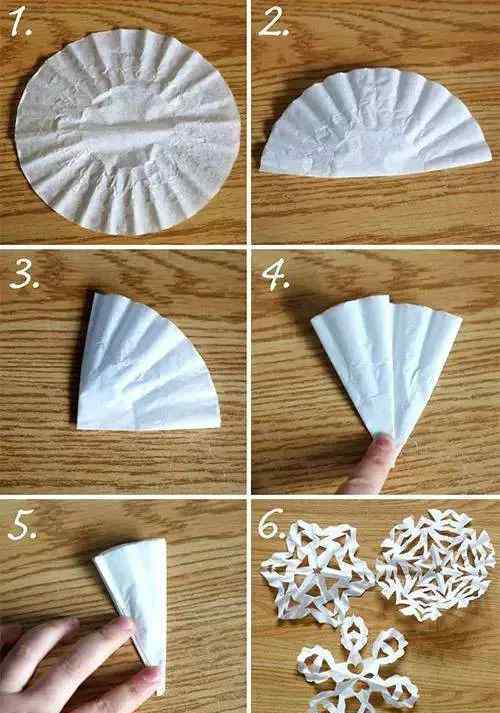 1.

2.

3.

4.

5.

6.