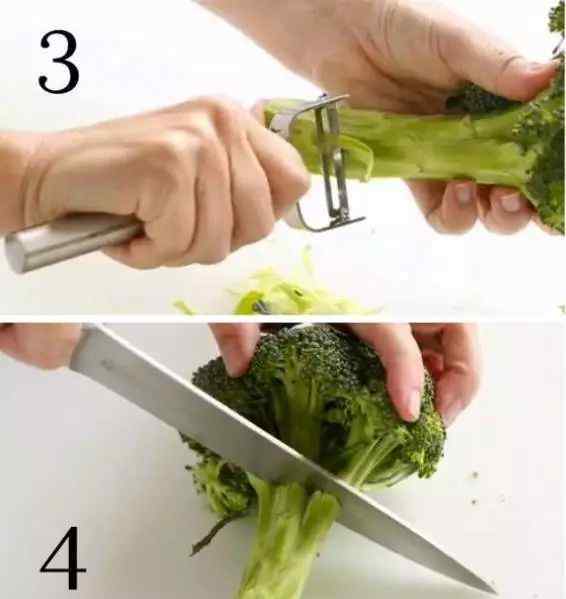 3

4