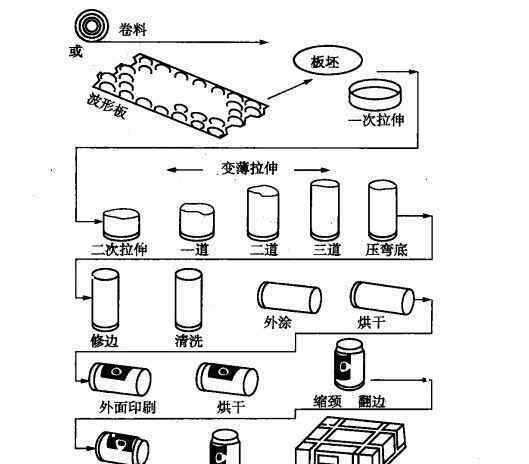 卷料
或
波形板
板坯
一次拉伸
变薄拉伸
二次拉伸
一道
二道
三道
压弯底
修边
清洗
外涂
烘干
外面印刷
烘干
缩颈
翻边