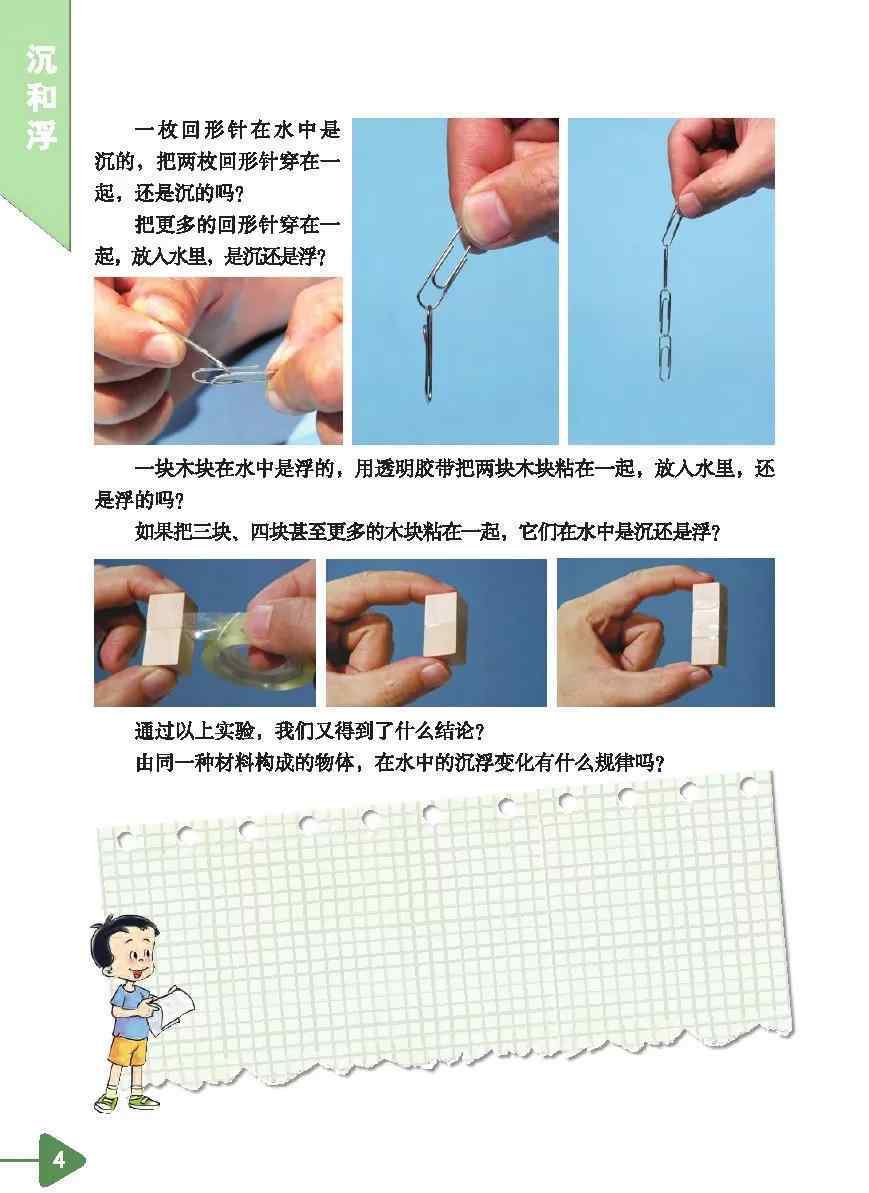 沉和浮

一枚回形针在水中是沉的，把两枚回形针穿在一起，还是沉的吗？

把更多的回形针穿在一起，放入水里，是沉还是浮？

一块木块在水中是浮的，用透明胶带把两块木块粘在一起，放入水里，还是浮的吗？

如果把三块、四块甚至更多的木块粘在一起，它们在水中是沉还是浮？

通过以上实验，我们又得到了什么结论？

由同一种材料构成的物体，在水中的沉浮变化有什么规律吗？

4