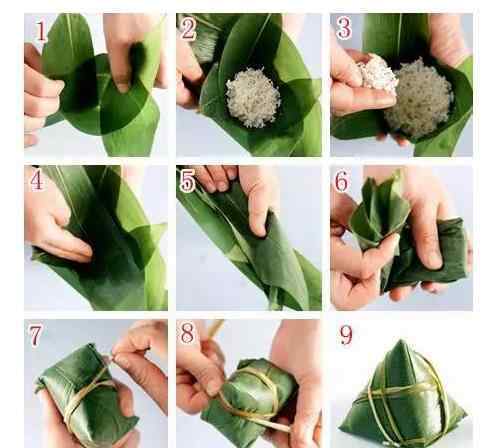 1
2
3
4
5
6
7
8
9