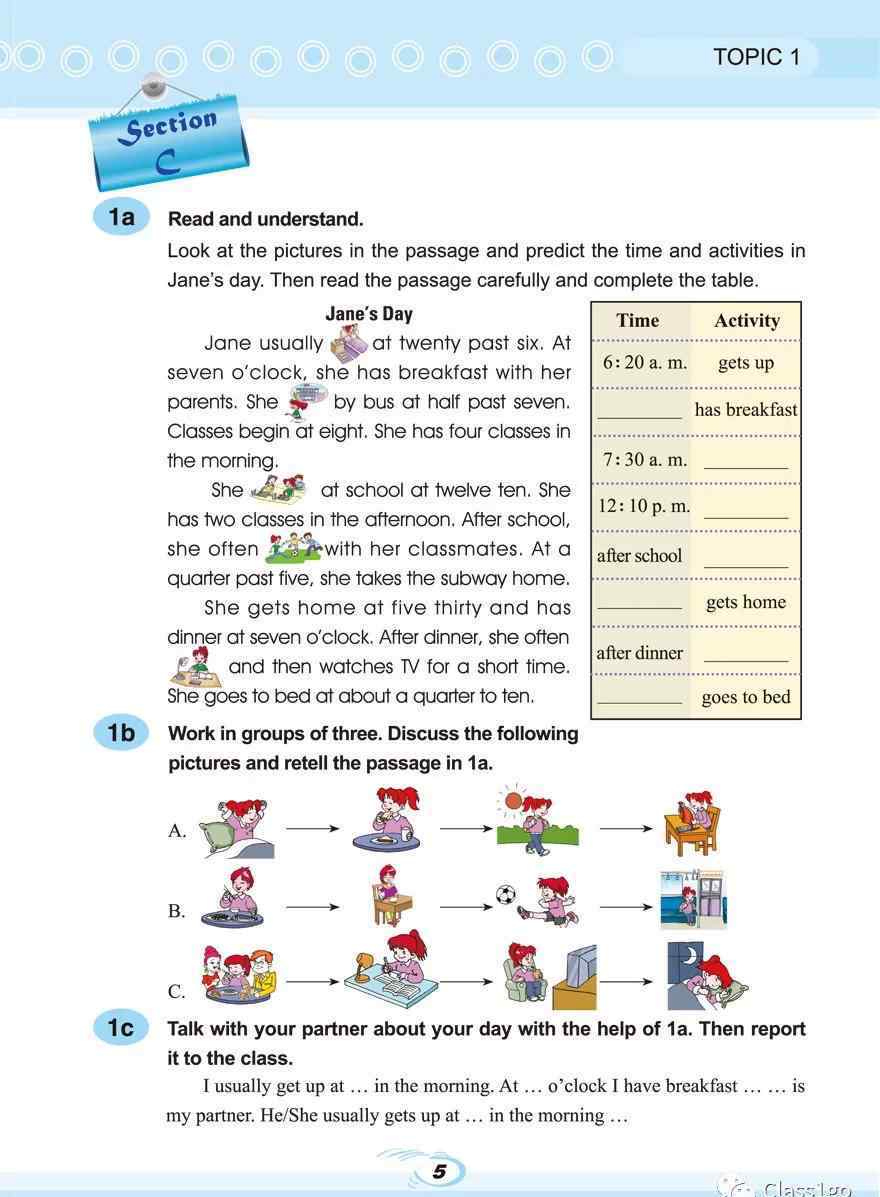 TOPIC 1

Section C

1a Read and understand.

Look at the pictures in the passage and predict the time and activities in Jane's day. Then read the passage carefully and complete the table.

Jane's Day

Jane usually at twenty past six. At seven o'clock, she has breakfast with her parents. She by bus at half past seven. Classes begin at eight. She has four classes in the morning.

She at school at twelve ten. She has two classes in the afternoon. After school, she often with her classmates. At a quarter past five, she takes the subway home.

She gets home at five thirty and has dinner at seven o'clock. After dinner, she often and then watches TV for a short time. She goes to bed at about a quarter to ten.

| Time | Activity |
|---|---|
| 6:20 a. m. | gets up |
| ________ | has breakfast |
| 7:30 a. m. | ________ |
| 12:10 p. m. | ________ |
| after school | ________ |
| ________ | gets home |
| after dinner | ________ |
| ________ | goes to bed |

1b Work in groups of three. Discuss the following pictures and retell the passage in 1a.

A.

B.

C.

1c Talk with your partner about your day with the help of 1a. Then report it to the class.

I usually get up at … in the morning. At … o'clock I have breakfast … … is my partner. He/She usually gets up at … in the morning …

5

Class1go